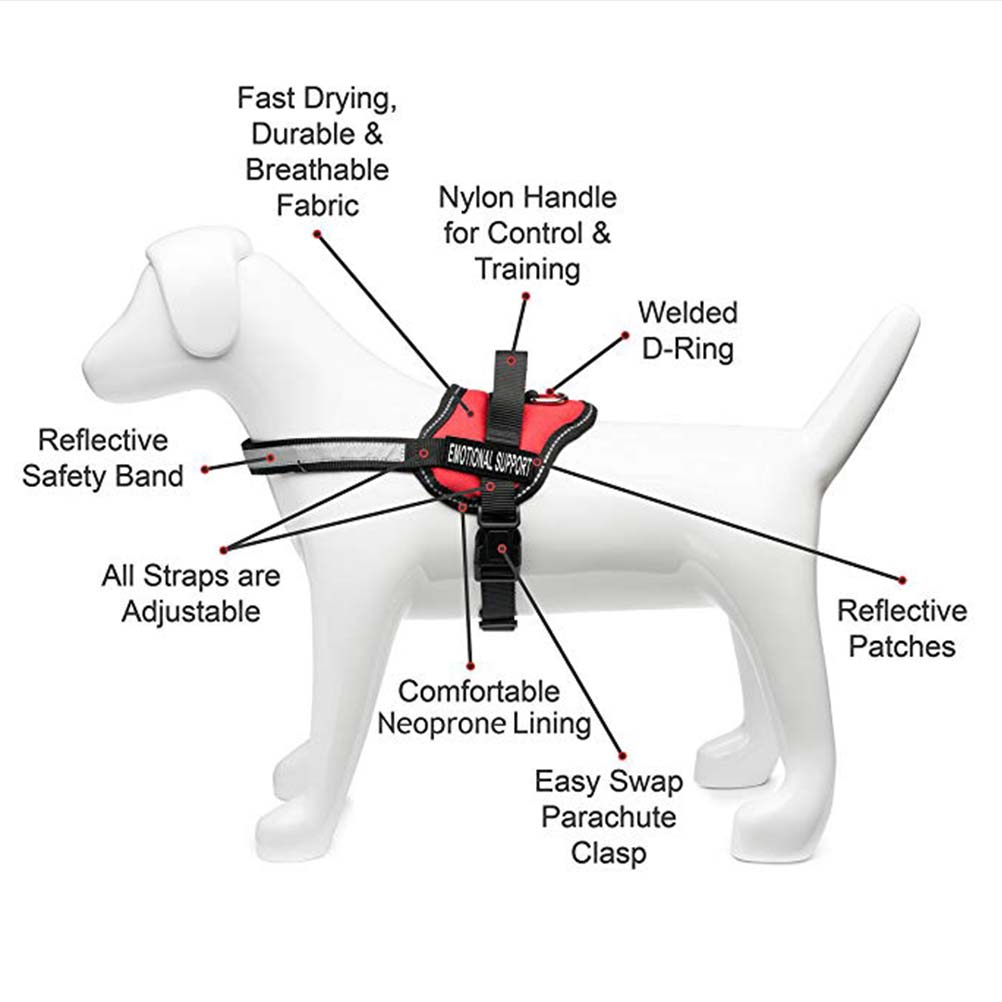 Fast Drying, Durable & Breathable Fabric

Nylon Handle for Control & Training

Welded D-Ring

Reflective Safety Band

EMOTIONAL SUPPORT

All Straps are Adjustable

Reflective Patches

Comfortable Neoprone Lining

Easy Swap Parachute Clasp